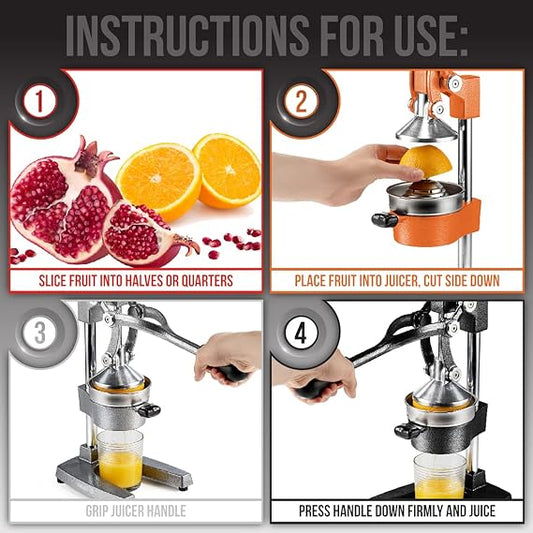 INSTRUCTIONS FOR USE:

1

SLICE FRUIT INTO HALVES OR QUARTERS

2

PLACE FRUIT INTO JUICER, CUT SIDE DOWN

3

GRIP JUICER HANDLE

4

PRESS HANDLE DOWN FIRMLY AND JUICE