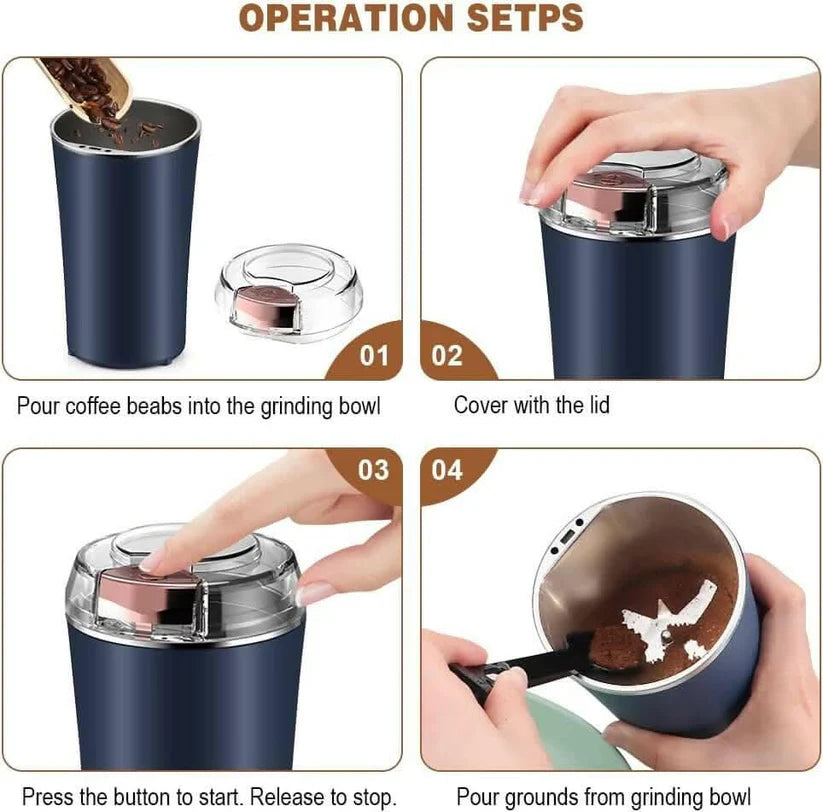 OPERATION SETPS

01

Pour coffee beabs into the grinding bowl

02

Cover with the lid

03

Press the button to start. Release to stop.

04

Pour grounds from grinding bowl