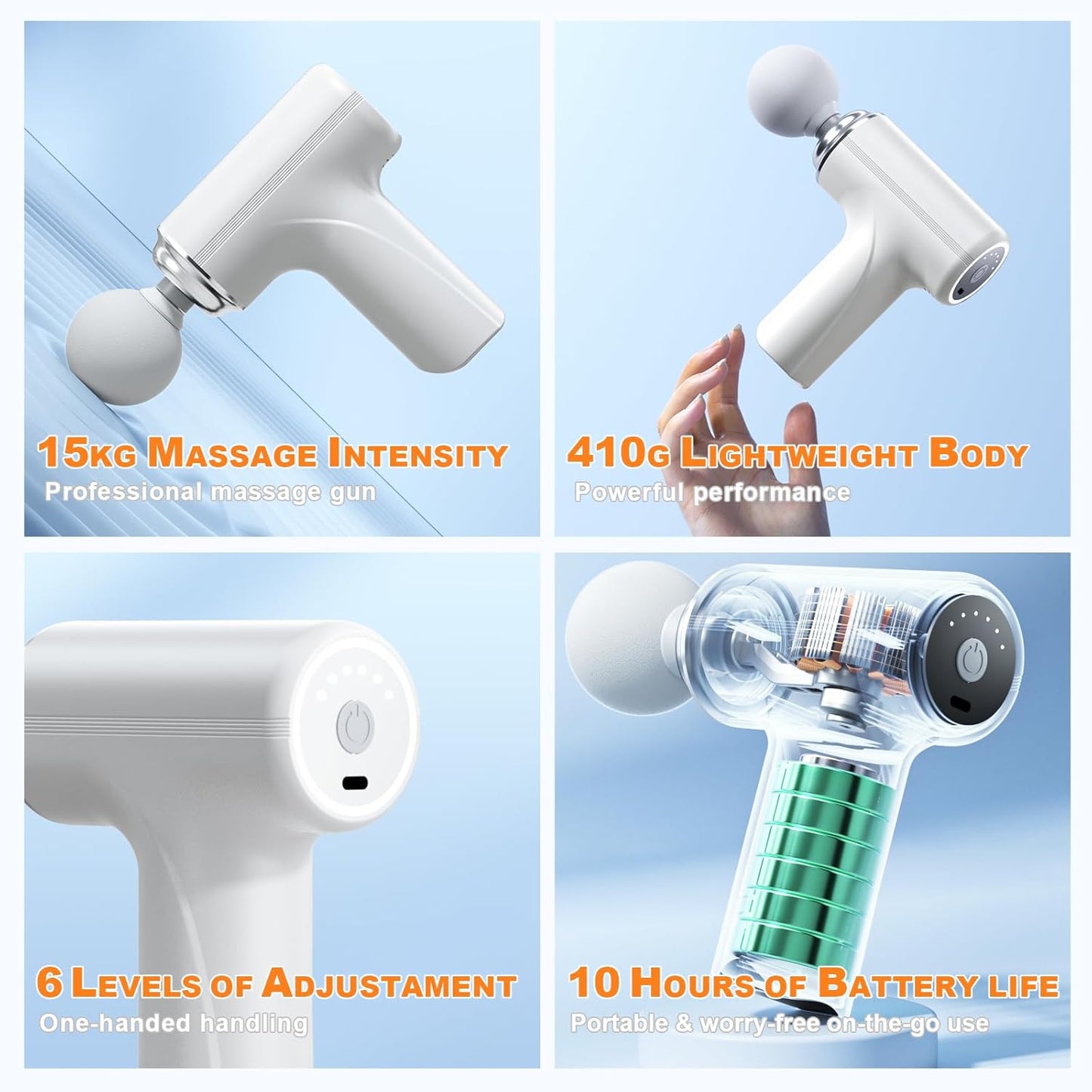 15KG MASSAGE INTENSITY
Professional massage gun

410G LIGHTWEIGHT BODY
Powerful performance

6 LEVELS OF ADJUSTAMENT
One-handed handling

10 HOURS OF BATTERY LIFE
Portable & worry-free on-the-go use