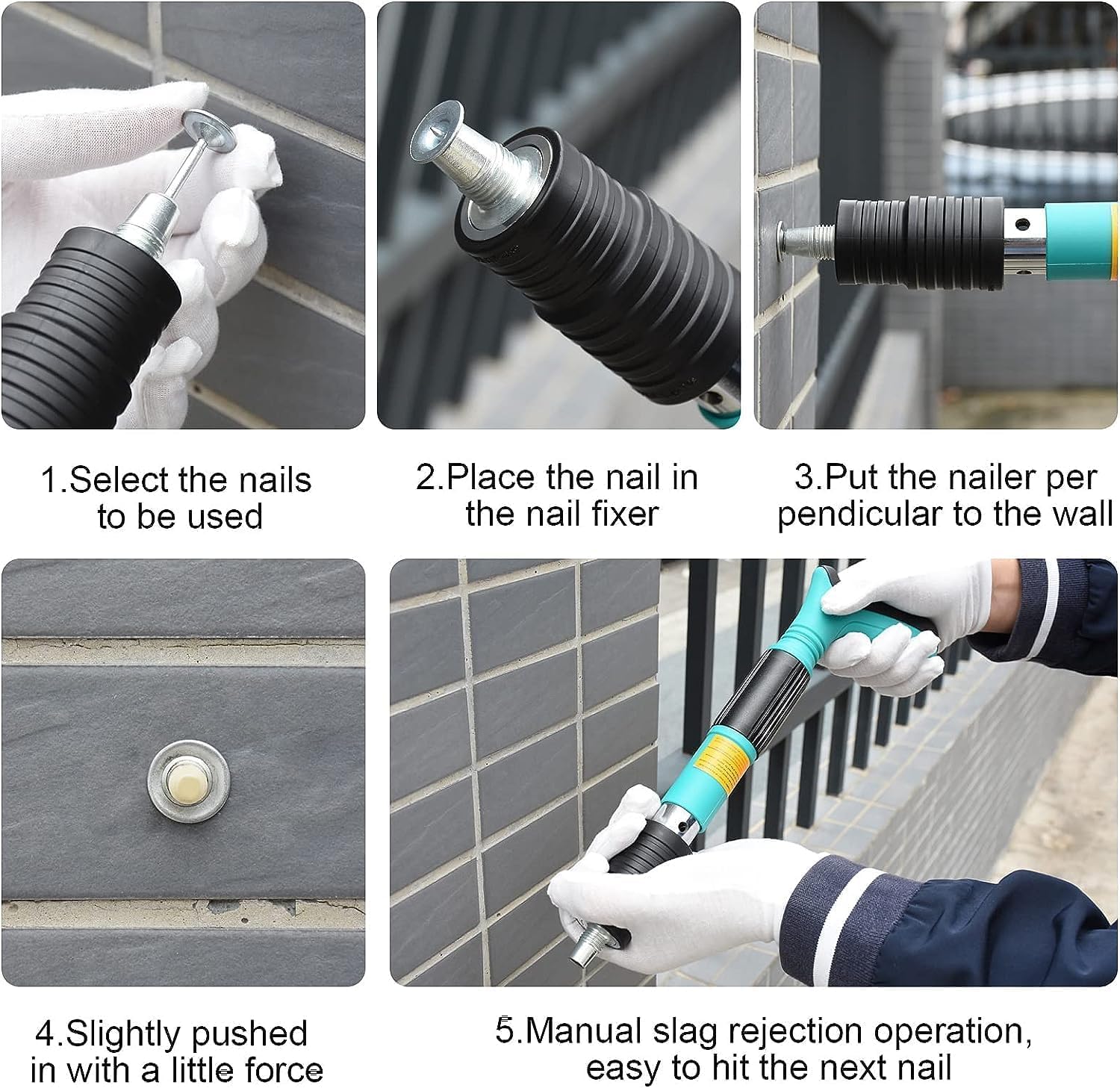 1.Select the nails to be used

2.Place the nail in the nail fixer

3.Put the nailer per pendicular to the wall

4.Slightly pushed in with a little force

5.Manual slag rejection operation, easy to hit the next nail