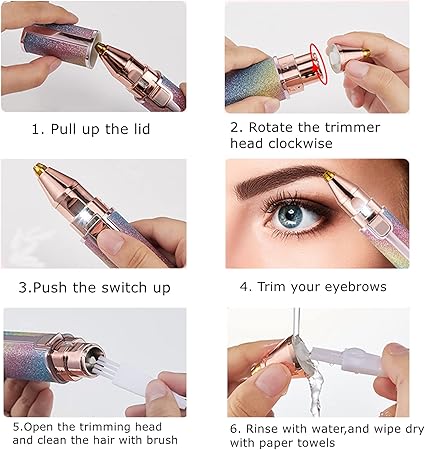 1. Pull up the lid

2. Rotate the trimmer head clockwise

3.Push the switch up

4. Trim your eyebrows

5.Open the trimming head and clean the hair with brush

6. Rinse with water,and wipe dry with paper towels