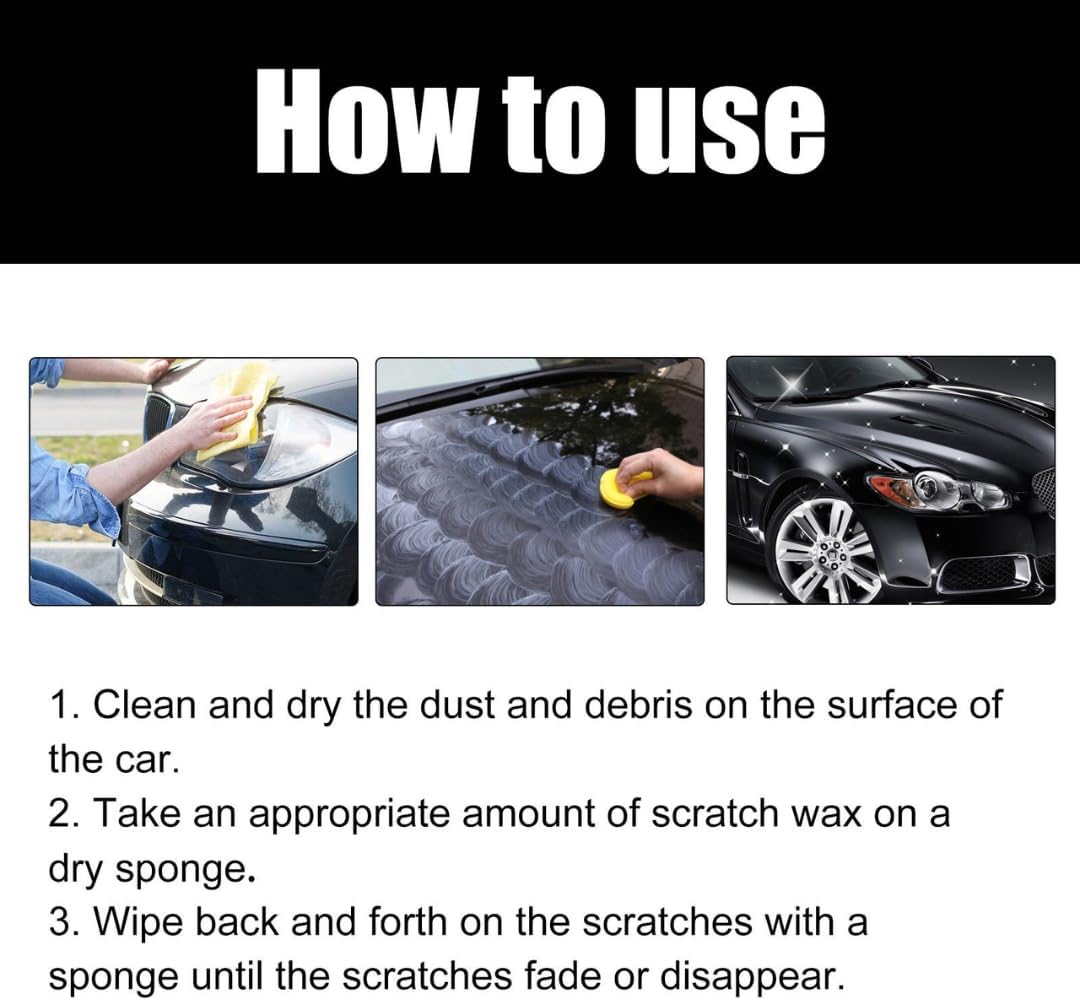 How to use

1. Clean and dry the dust and debris on the surface of the car.
2. Take an appropriate amount of scratch wax on a dry sponge.
3. Wipe back and forth on the scratches with a sponge until the scratches fade or disappear.