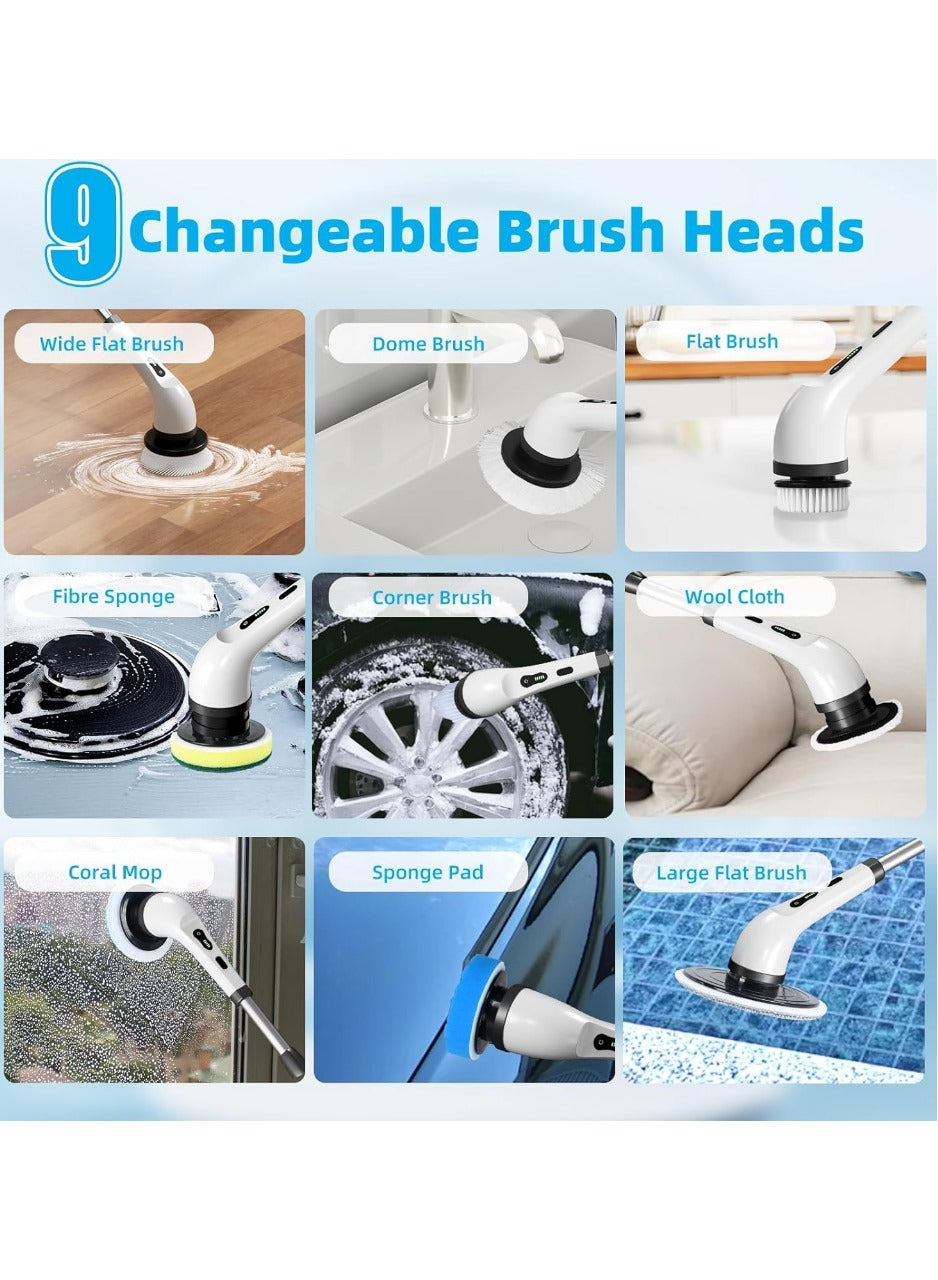 9 Changeable Brush Heads

Wide Flat Brush

Dome Brush

Flat Brush

Fibre Sponge

Corner Brush

Wool Cloth

Coral Mop

Sponge Pad

Large Flat Brush