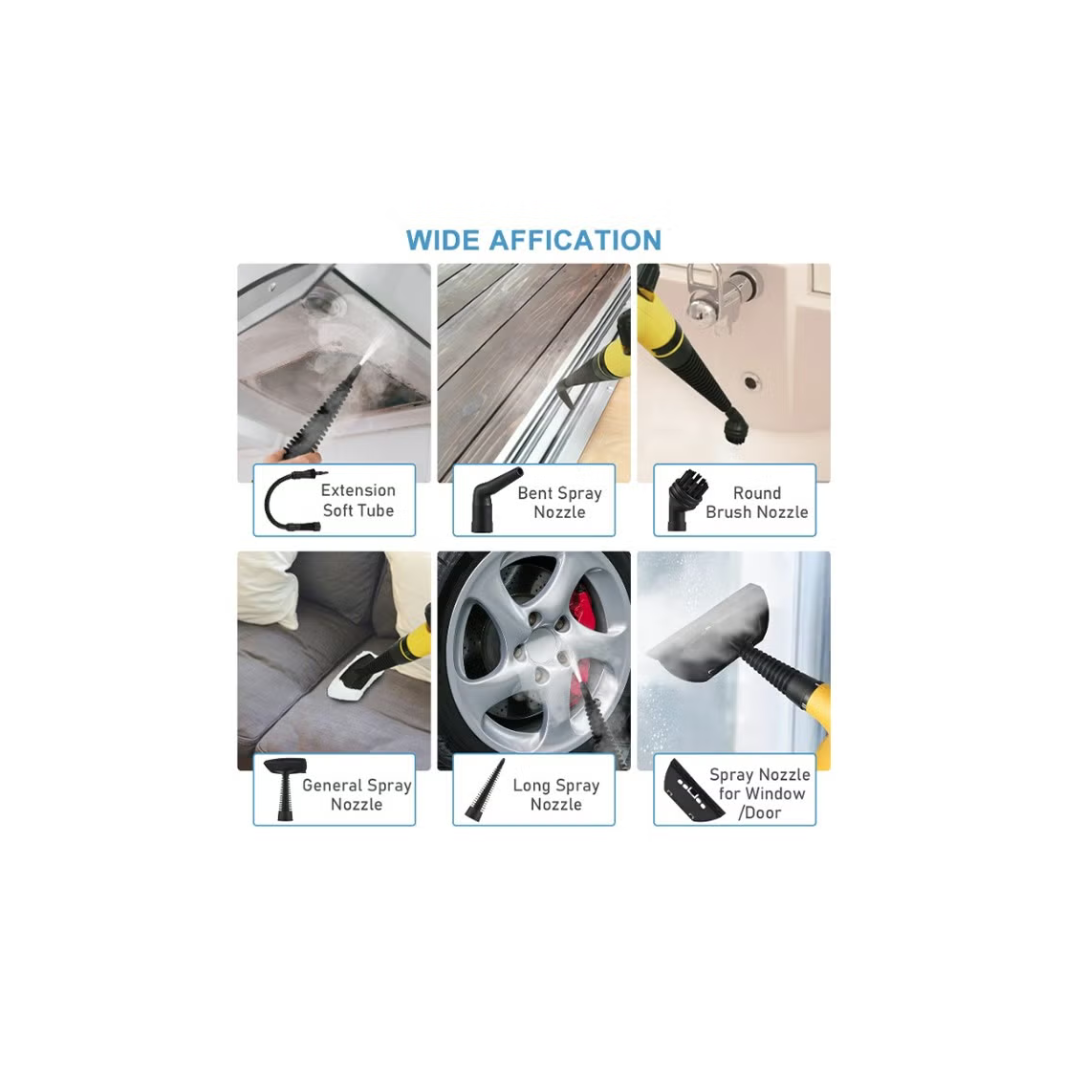 WIDE AFFICATION

Extension Soft Tube

Bent Spray Nozzle

Round Brush Nozzle

General Spray Nozzle

Long Spray Nozzle

Spray Nozzle for Window /Door